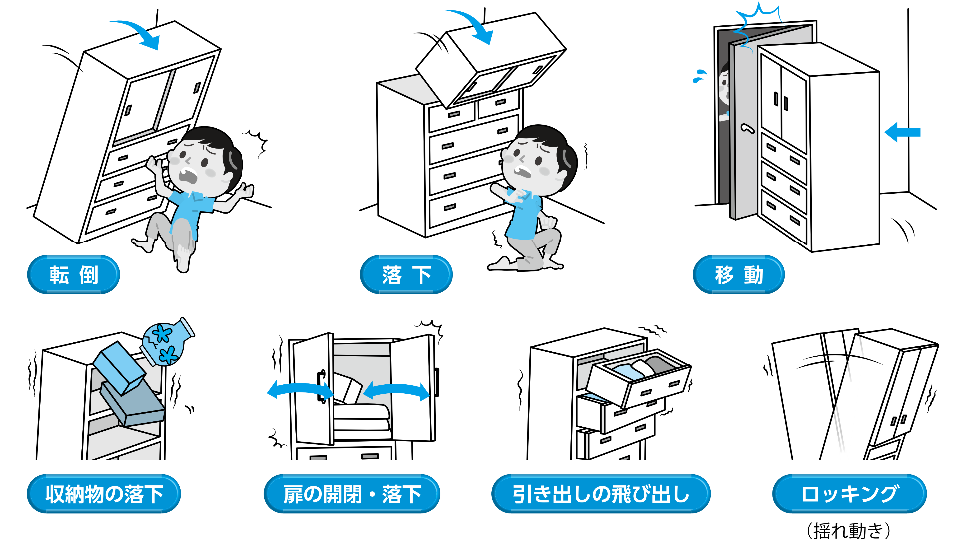 転倒

落下

移動

収納物の落下

扉の開閉・落下

引き出しの飛び出し

ロッキング
（揺れ動き）